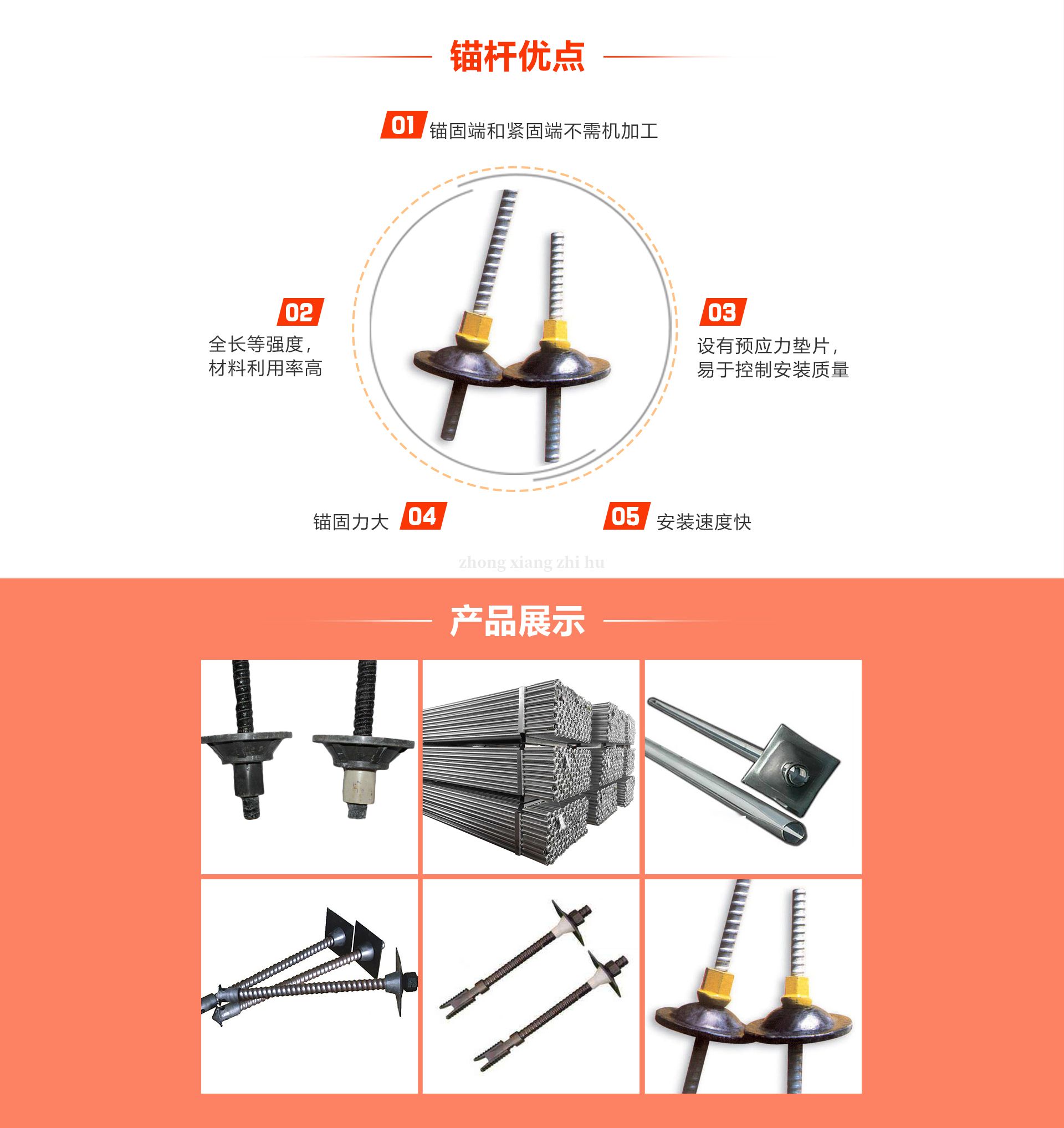 锚杆优点

01 锚固端和紧固端不需机加工

02
全长等强度，
材料利用率高

03
设有预应力垫片，
易于控制安装质量

锚固力大 04

05 安装速度快

zhong xiang zhi hu

产品展示